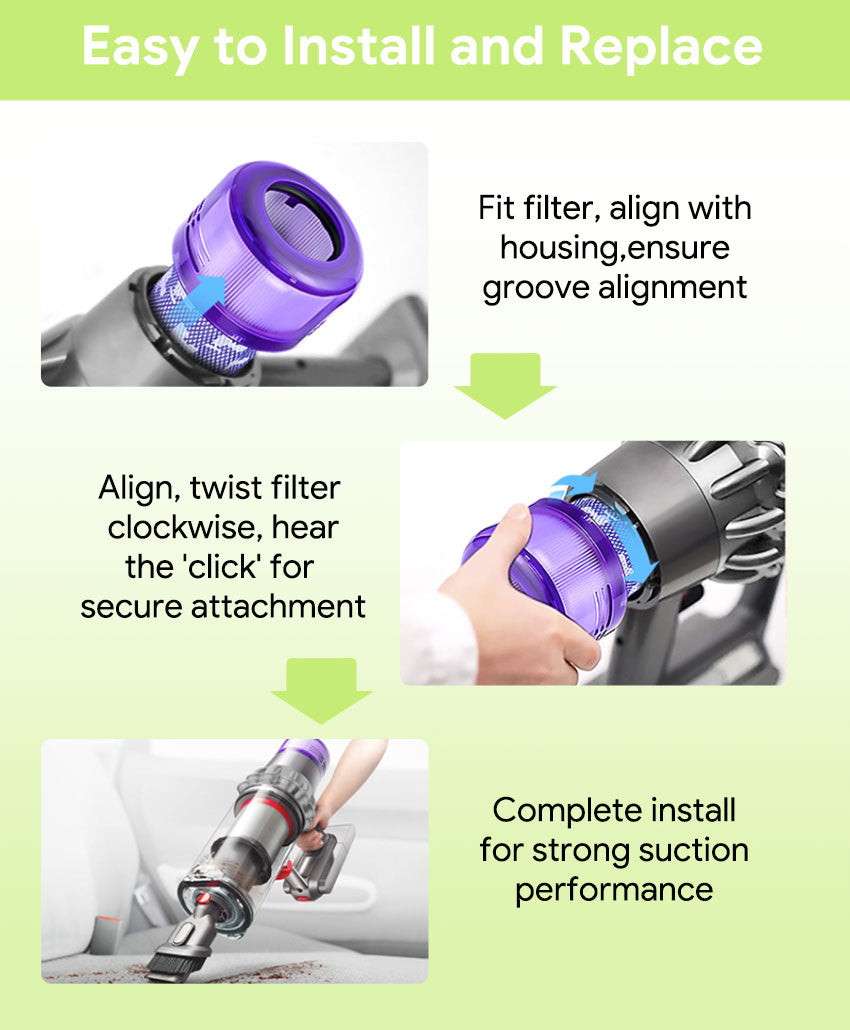 Easy to Install and Replace

Fit filter, align with housing,ensure groove alignment

Align, twist filter clockwise, hear the 'click' for secure attachment

Complete install for strong suction performance